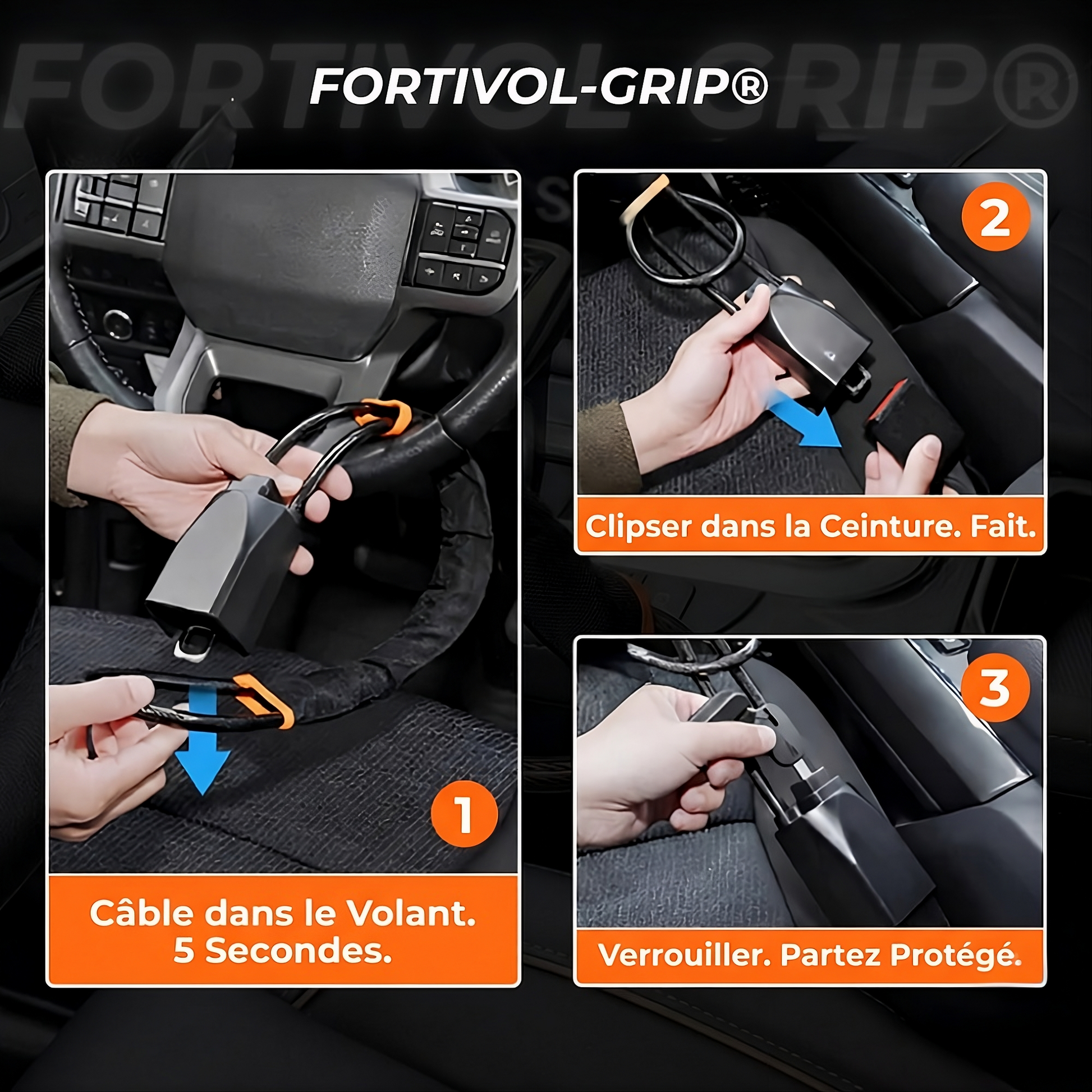 FORTIVOL-GRIP®

FORTIVOL-GRIP®

1

Câble dans le Volant. 5 Secondes.

2

Clipser dans la Ceinture. Fait.

3

Verrouiller. Partez Protégé.