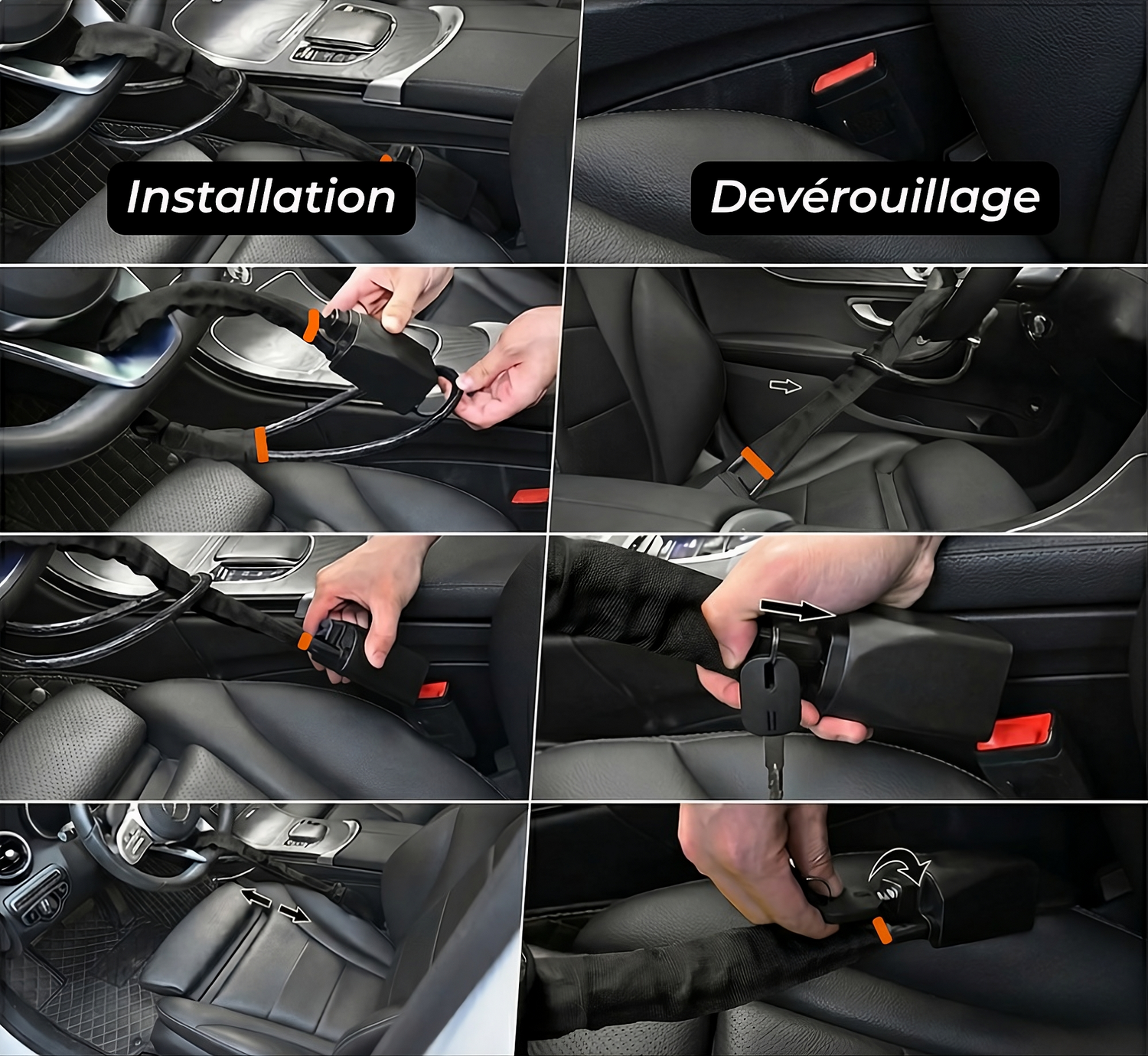 Installation

Devérouillage